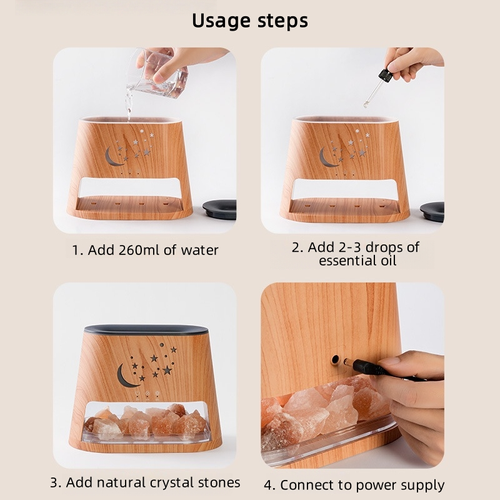 Usage steps

1. Add 260ml of water

2. Add 2-3 drops of essential oil

3. Add natural crystal stones

4. Connect to power supply