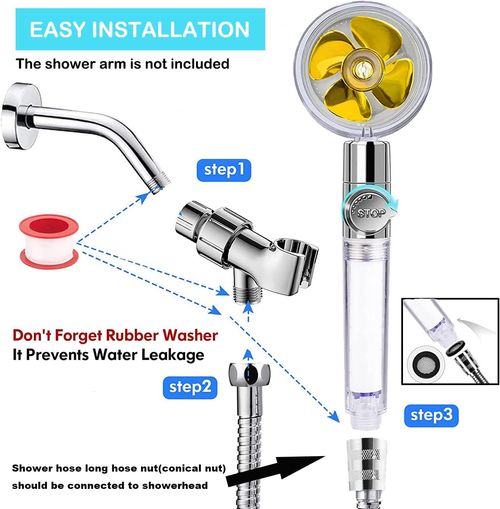 EASY INSTALLATION

The shower arm is not included

step1

STOP

Don't Forget Rubber Washer
It Prevents Water Leakage

step2

step3

Shower hose long hose nut(conical nut) should be connected to showerhead