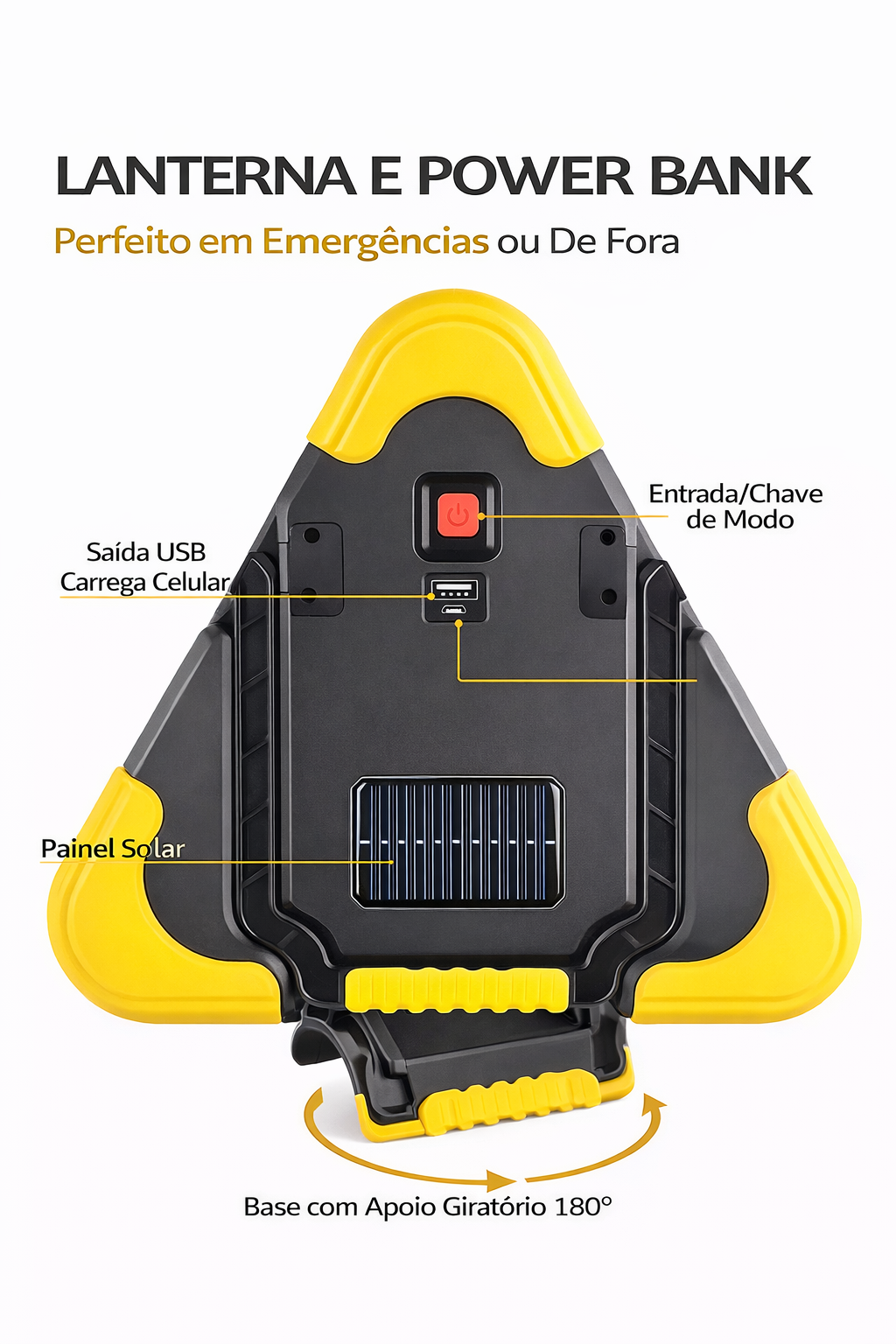 LANTERNA E POWER BANK

Perfeito em Emergências ou De Fora

Entrada/Chave de Modo

Saída USB Carrega Celular

Painel Solar

Base com Apoio Giratório 180°