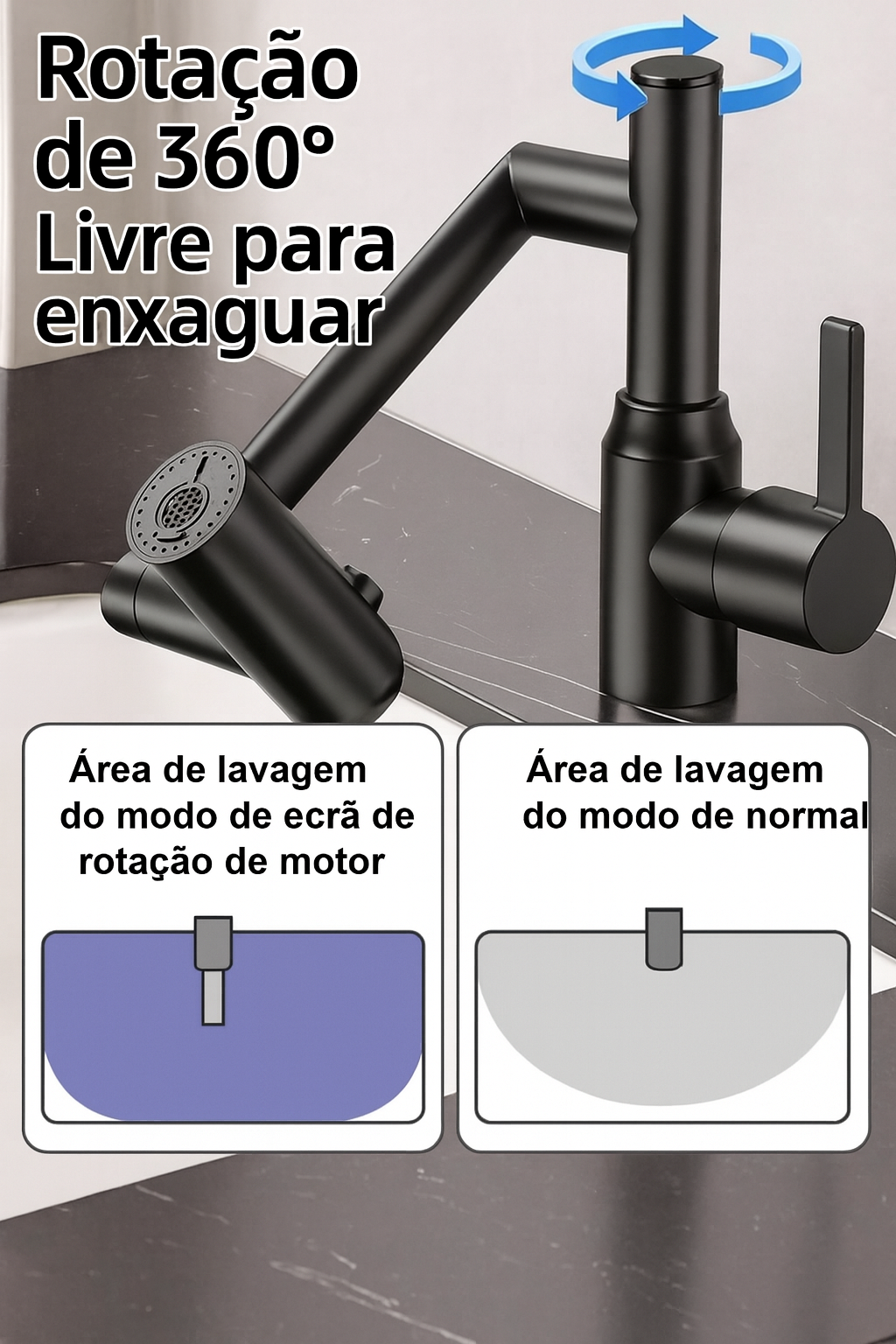 Rotação de 360° Livre para enxaguar

Área de lavagem do modo de ecrã de rotação de motor

Área de lavagem do modo de normal