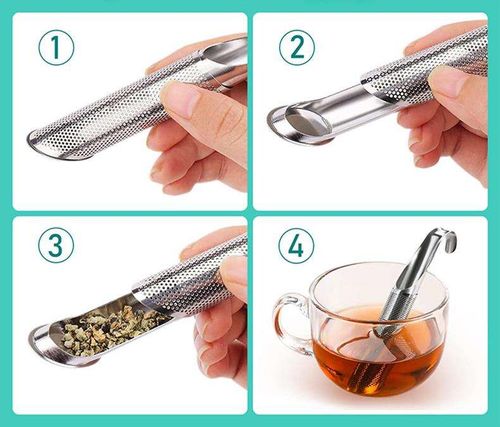 1

2

3

4