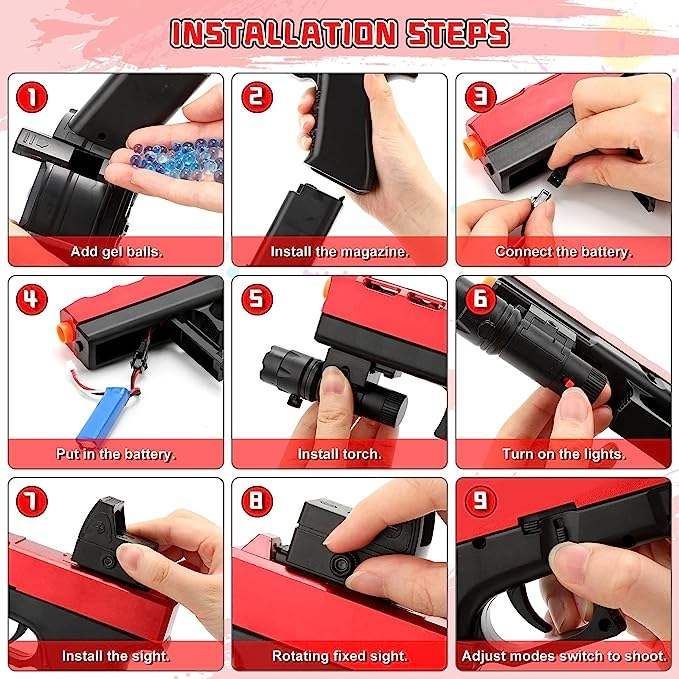 INSTALLATION STEPS

1
Add gel balls.

2
Install the magazine.

3
Connect the battery.

4
Put in the battery.

5
Install torch.

6
Turn on the lights.

7
Install the sight.

8
Rotating fixed sight.

9
Adjust modes switch to shoot.