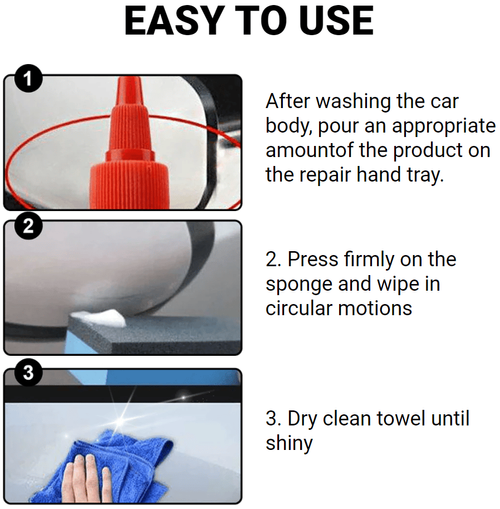 EASY TO USE

1

After washing the car body, pour an appropriate amountof the product on the repair hand tray.

2

2. Press firmly on the sponge and wipe in circular motions

3

3. Dry clean towel until shiny