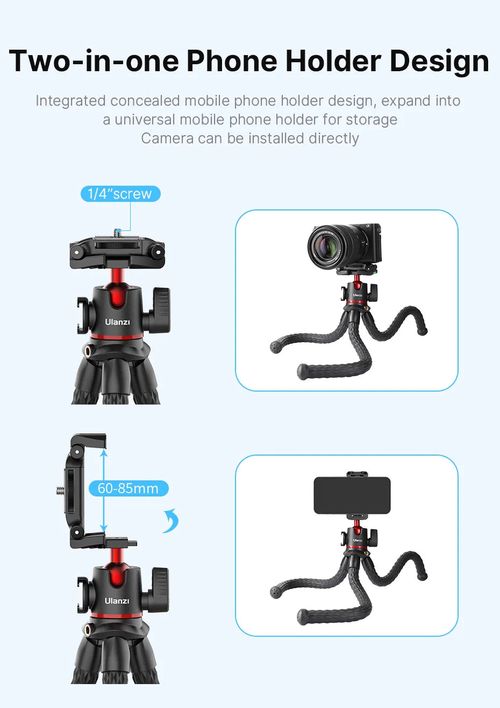 Two-in-one Phone Holder Design

Integrated concealed mobile phone holder design, expand into a universal mobile phone holder for storage
Camera can be installed directly

1/4"screw

Ulanzi

Ulanzi

60-85mm

Ulanzi

Ulanzi