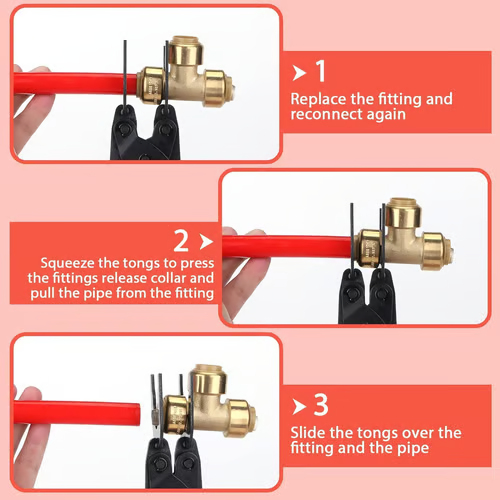 1
Replace the fitting and reconnect again

2
Squeeze the tongs to press the fittings release collar and pull the pipe from the fitting

3
Slide the tongs over the fitting and the pipe