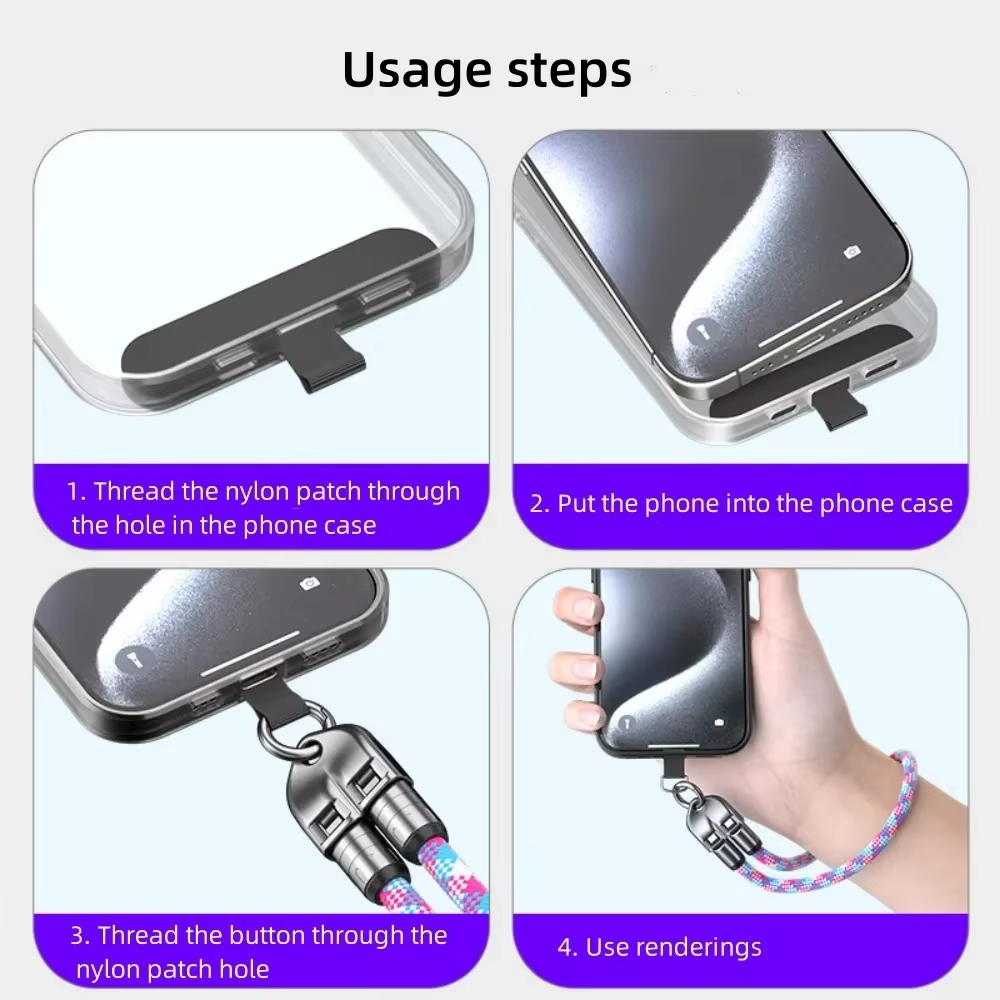 Usage steps

1. Thread the nylon patch through the hole in the phone case

2. Put the phone into the phone case

3. Thread the button through the nylon patch hole

4. Use renderings