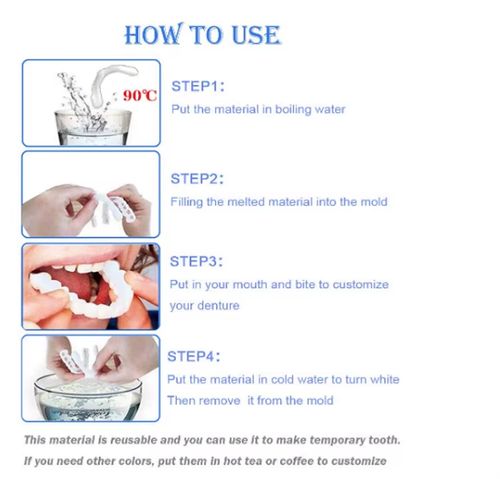 HOW TO USE

90℃

STEP1:
Put the material in boiling water

STEP2:
Filling the melted material into the mold

STEP3:
Put in your mouth and bite to customize your denture

STEP4:
Put the material in cold water to turn white
Then remove it from the mold

This material is reusable and you can use it to make temporary tooth.
If you need other colors, put them in hot tea or coffee to customize