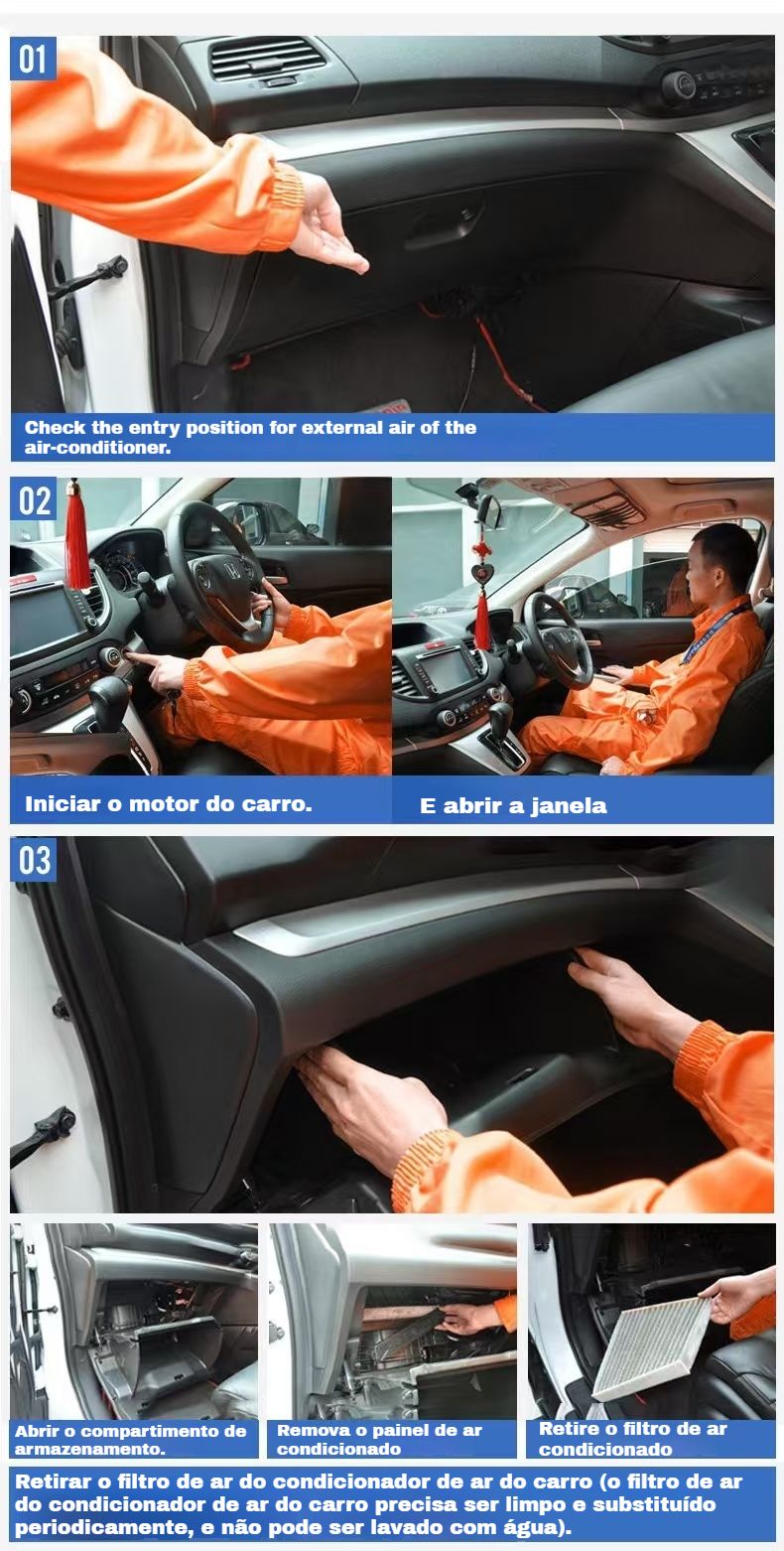 01

Check the entry position for external air of the air-conditioner.

02

Iniciar o motor do carro.

E abrir a janela

03

Abrir o compartimento de armazenamento.

Remova o painel de ar condicionado

Retire o filtro de ar condicionado

Retirar o filtro de ar do condicionador de ar do carro (o filtro de ar do condicionador de ar do carro precisa ser limpo e substituído periodicamente, e não pode ser lavado com água).