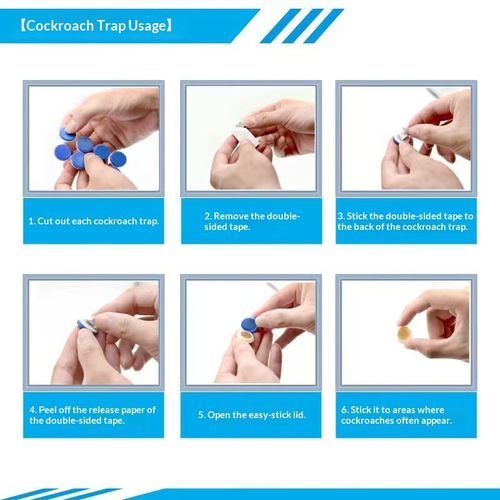 【Cockroach Trap Usage】

1. Cut out each cockroach trap.

2. Remove the double-sided tape.

3. Stick the double-sided tape to the back of the cockroach trap.

4. Peel off the release paper of the double-sided tape.

5. Open the easy-stick lid.

6. Stick it to areas where cockroaches often appear.