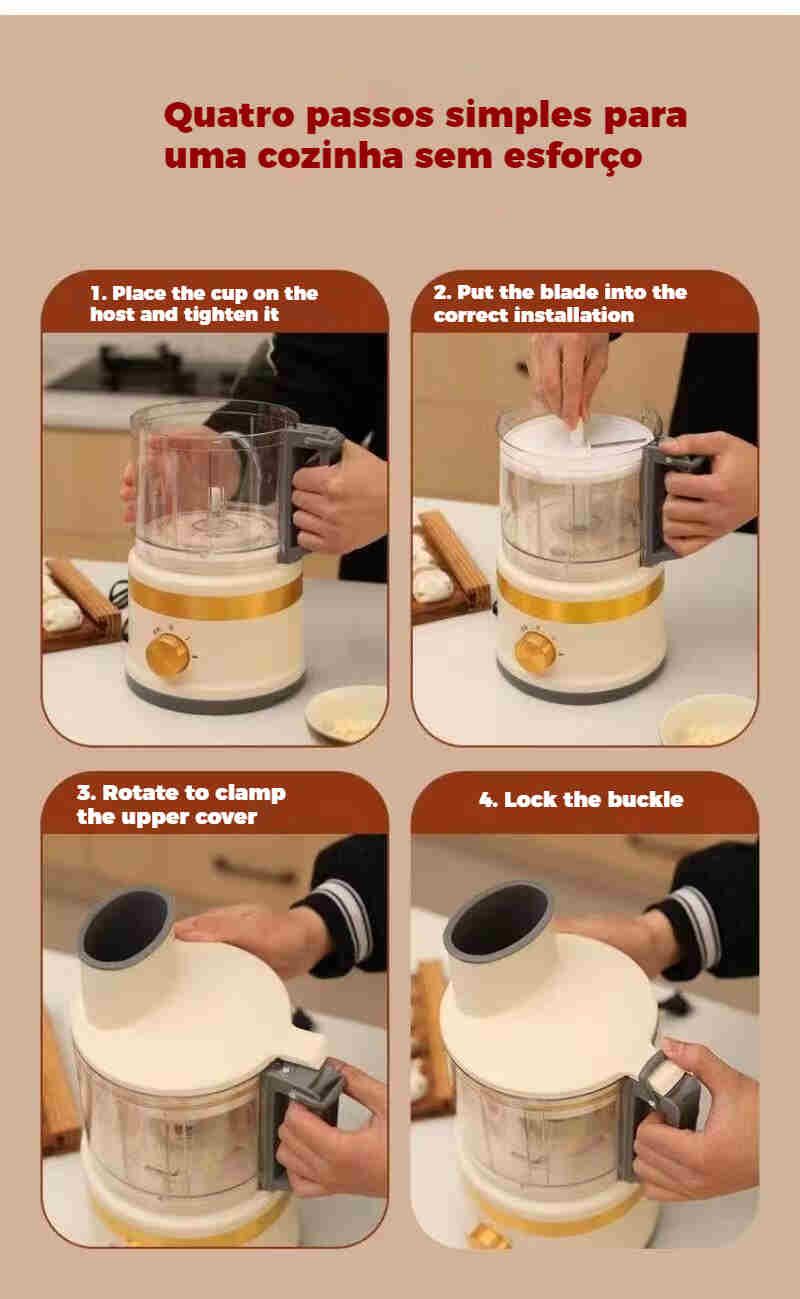 Quatro passos simples para uma cozinha sem esforço

1. Place the cup on the host and tighten it

2. Put the blade into the correct installation

3. Rotate to clamp the upper cover

4. Lock the buckle