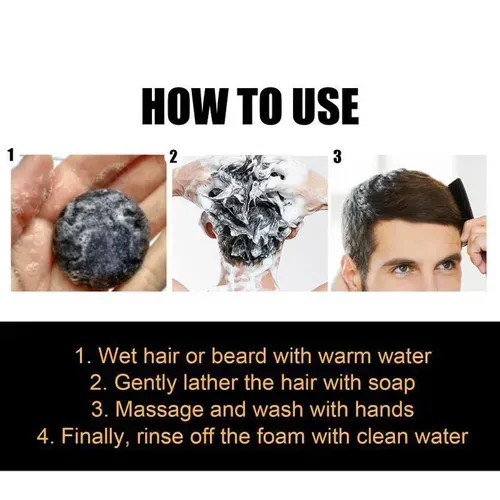 HOW TO USE

1

2

3

1. Wet hair or beard with warm water
2. Gently lather the hair with soap
3. Massage and wash with hands
4. Finally, rinse off the foam with clean water