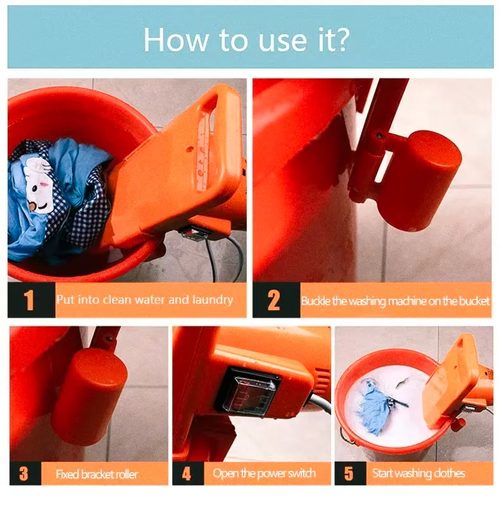 How to use it?

1 Put into clean water and laundry

2 Buckle the washing machine on the bucket

3 Fixed bracket roller

4 Open the power switch

5 Start washing clothes