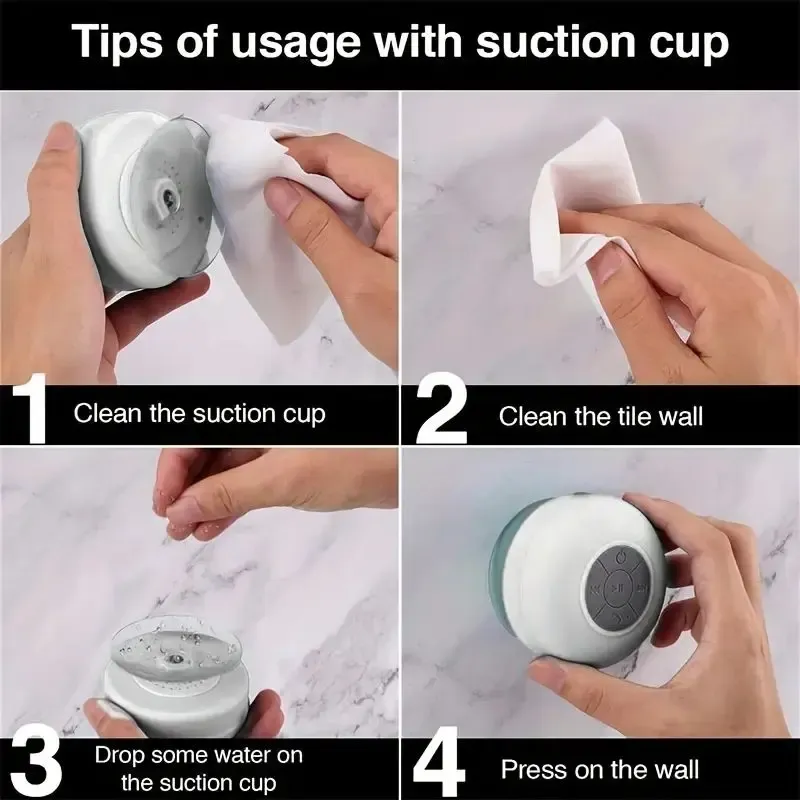 Tips of usage with suction cup

1 Clean the suction cup

2 Clean the tile wall

3 Drop some water on the suction cup

4 Press on the wall