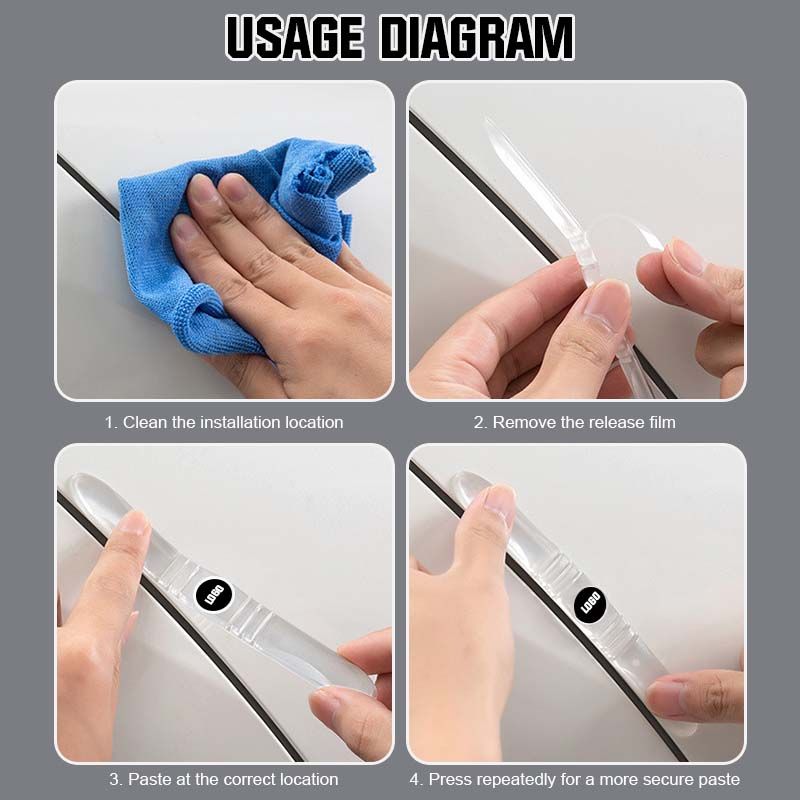 USAGE DIAGRAM

1. Clean the installation location

2. Remove the release film

LOGO

3. Paste at the correct location

LOGO

4. Press repeatedly for a more secure paste