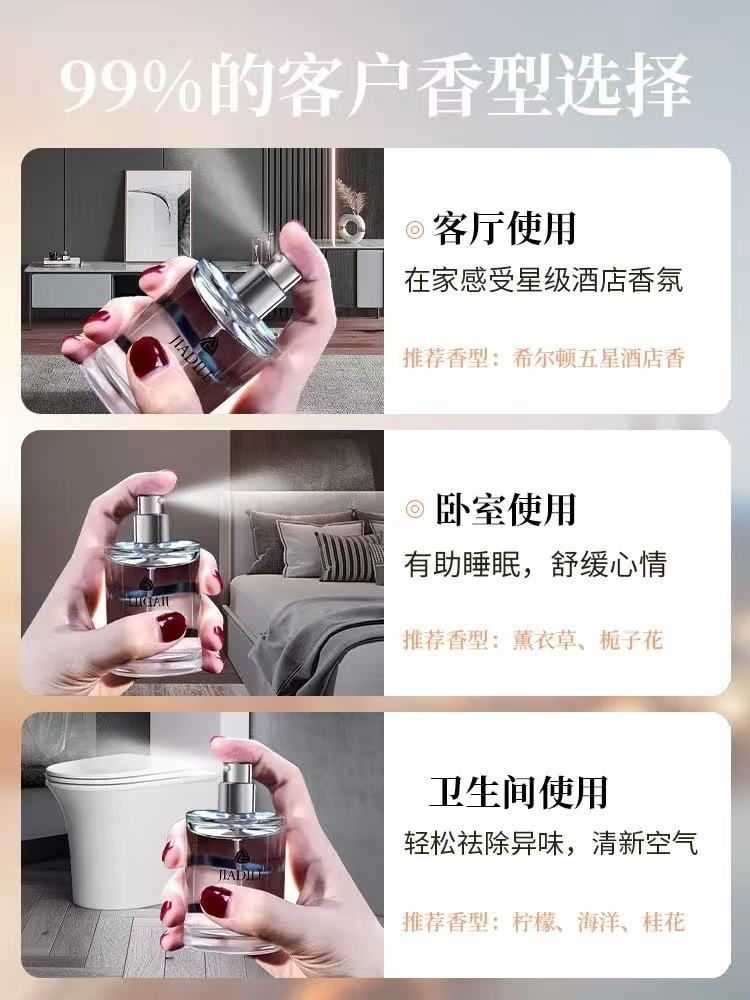 99%的客户香型选择

JIADILI

◎ 客厅使用
在家感受星级酒店香氛
推荐香型：希尔顿五星酒店香

JIADILI

◎ 卧室使用
有助睡眠，舒缓心情
推荐香型：薰衣草、栀子花

JIADILI

卫生间使用
轻松祛除异味，清新空气
推荐香型：柠檬、海洋、桂花