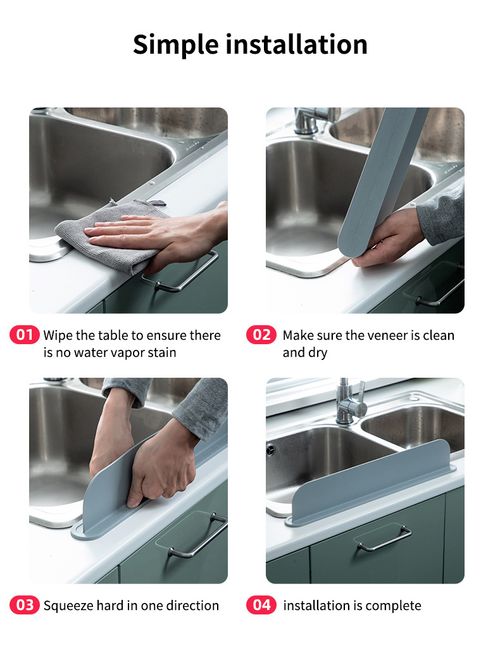 Simple installation

01 Wipe the table to ensure there is no water vapor stain

02 Make sure the veneer is clean and dry

03 Squeeze hard in one direction

04 installation is complete