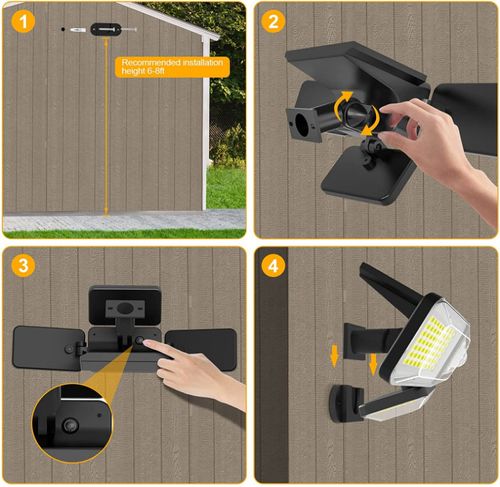 1

Recommended installation height 6-8ft

2

3

4