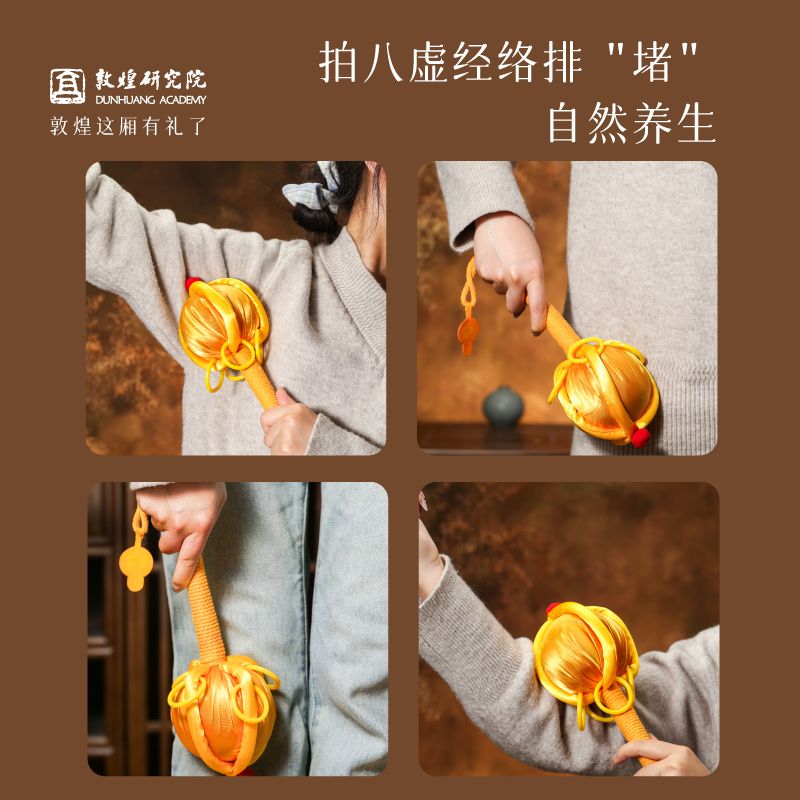 敦煌研究院
DUNHUANG ACADEMY
敦煌这厢有礼了

拍八虚经络排 "堵"
自然养生