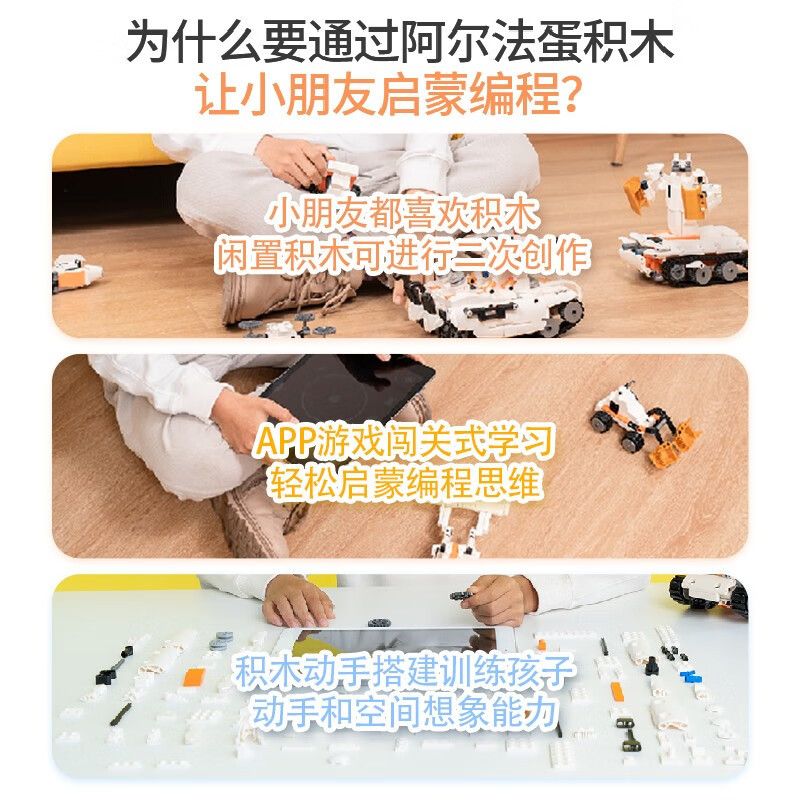 为什么要通过阿尔法蛋积木
让小朋友启蒙编程?

小朋友都喜欢积木
闲置积木可进行二次创作

APP游戏闯关式学习
轻松启蒙编程思维

积木动手搭建训练孩子
动手和空间想象能力