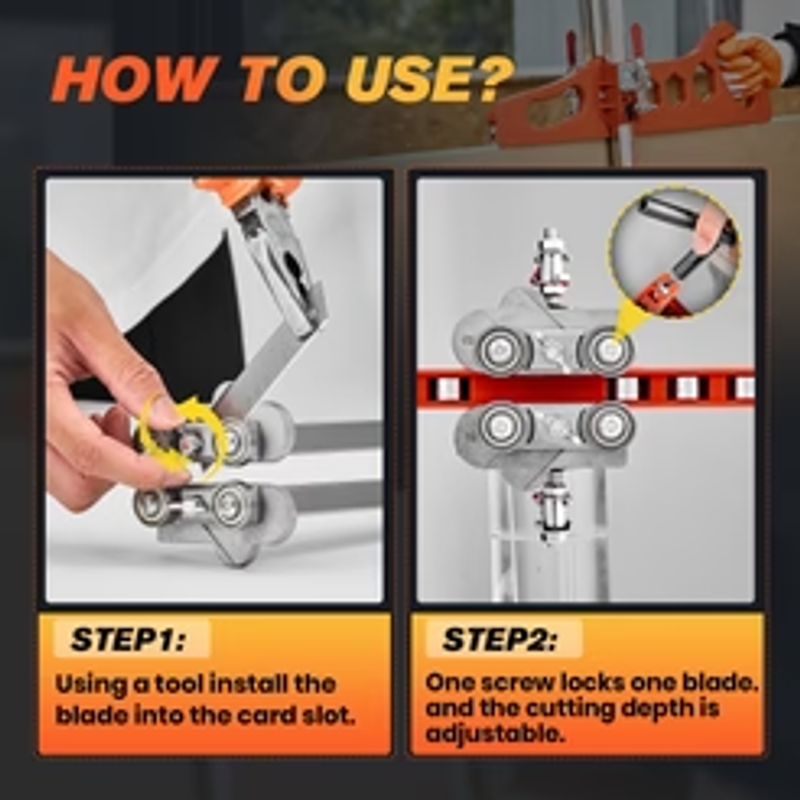 HOW TO USE?

STEP1:
Using a tool install the blade into the card slot.

STEP2:
One screw locks one blade. and the cutting depth is adjustable.