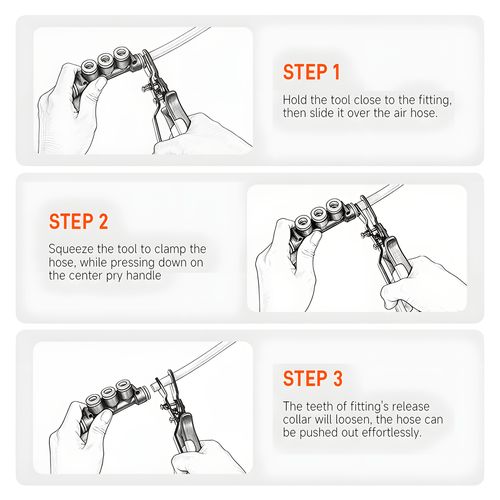 STEP 1

Hold the tool close to the fitting, then slide it over the air hose.

STEP 2

Squeeze the tool to clamp the hose, while pressing down on the center pry handle

STEP 3

The teeth of fitting's release collar will loosen, the hose can be pushed out effortlessly.