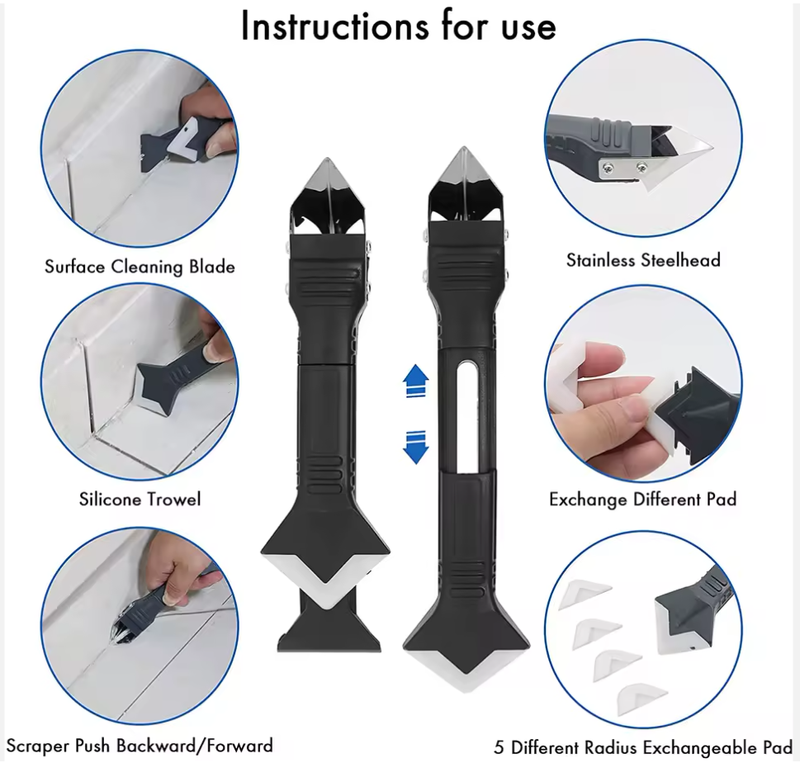 Instructions for use

Surface Cleaning Blade

Silicone Trowel

Scraper Push Backward/Forward

Stainless Steelhead

Exchange Different Pad

5 Different Radius Exchangeable Pad