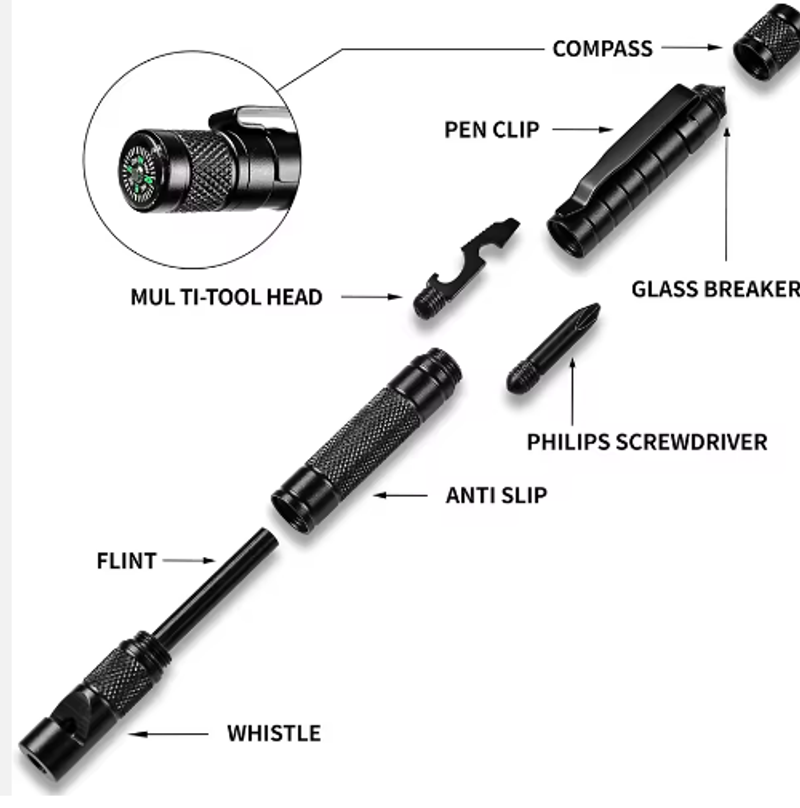 COMPASS

PEN CLIP

MUL TI-TOOL HEAD

GLASS BREAKER

PHILIPS SCREWDRIVER

ANTI SLIP

FLINT

WHISTLE