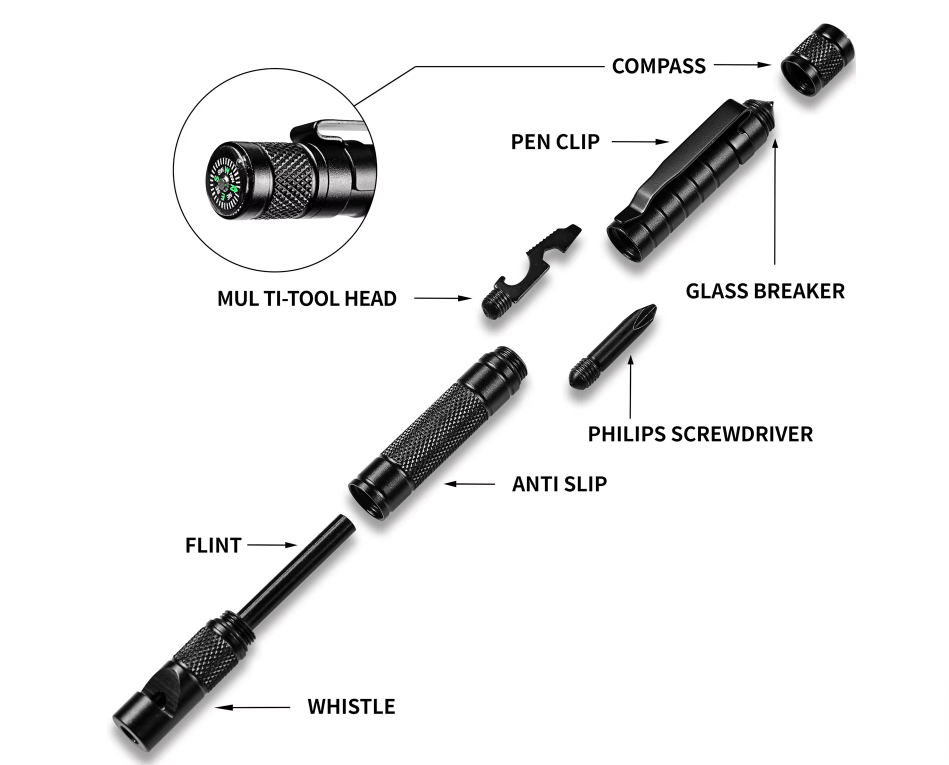 COMPASS

PEN CLIP

MUL TI-TOOL HEAD

GLASS BREAKER

PHILIPS SCREWDRIVER

ANTI SLIP

FLINT

WHISTLE