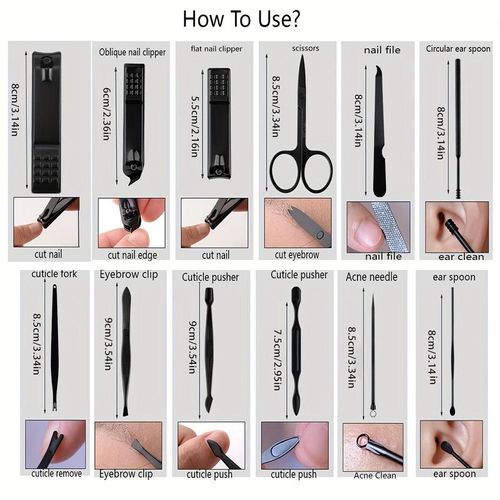 How To Use?

8cm/3.14in

cut nail

Oblique nail clipper

6cm/2.36in

cut nail edge

flat nail clipper

5.5cm/2.16in

cut nail

scissors

8.5cm/3.34in

cut eyebrow

nail file

8cm/3.14in

nail file

Circular ear spoon

8cm/3.14in

ear clean

cuticle fork

8.5cm/3.34in

cuticle remove

Eyebrow clip

9cm/3.54in

Eyebrow clip

Cuticle pusher

9cm/3.54in

cuticle push

Cuticle pusher

7.5cm/2.95in

cuticle push

Acne needle

8.5cm/3.34in

Acne Clean

ear spoon

8cm/3.14in

ear spoon