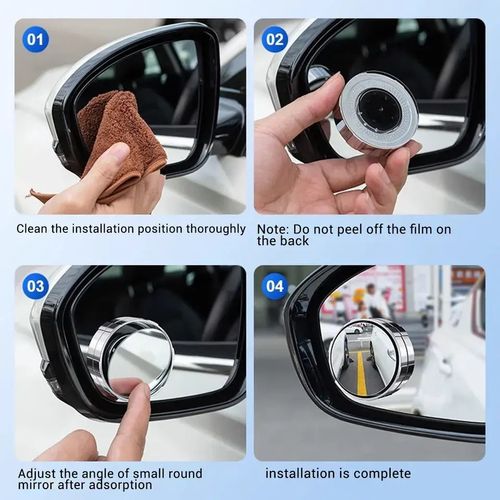 01

Clean the installation position thoroughly

02

Note: Do not peel off the film on the back

03

Adjust the angle of small round mirror after adsorption

04

installation is complete