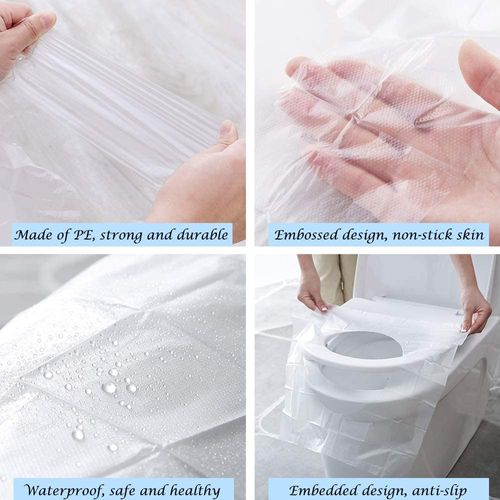 Made of PE, strong and durable

Embossed design, non-stick skin

Waterproof, safe and healthy

Embedded design, anti-slip