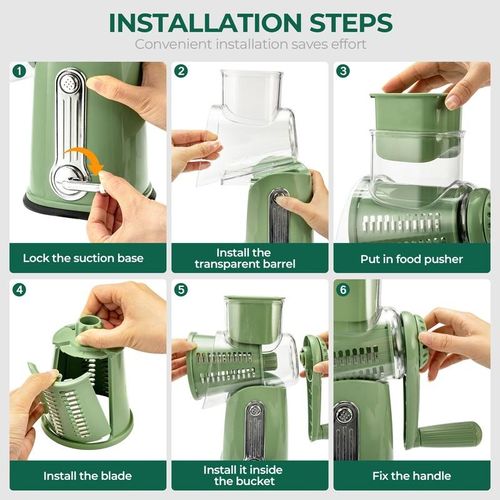 INSTALLATION STEPS
Convenient installation saves effort

1
Lock the suction base

2
Install the transparent barrel

3
Put in food pusher

4
Install the blade

5
Install it inside the bucket

6
Fix the handle