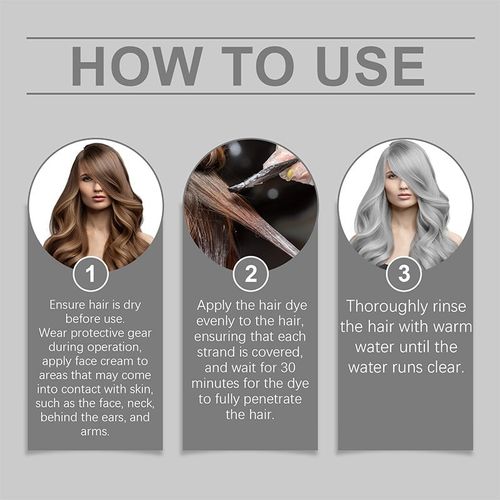 HOW TO USE

1

Ensure hair is dry before use. Wear protective gear during operation, apply face cream to areas that may come into contact with skin, such as the face, neck, behind the ears, and arms.

2

Apply the hair dye evenly to the hair, ensuring that each strand is covered, and wait for 30 minutes for the dye to fully penetrate the hair.

3

Thoroughly rinse the hair with warm water until the water runs clear.