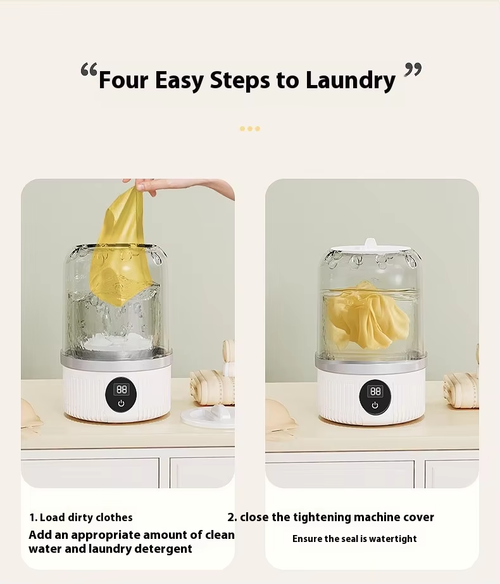 “Four Easy Steps to Laundry ”

88

88

1. Load dirty clothes

Add an appropriate amount of clean water and laundry detergent

2. close the tightening machine cover

Ensure the seal is watertight