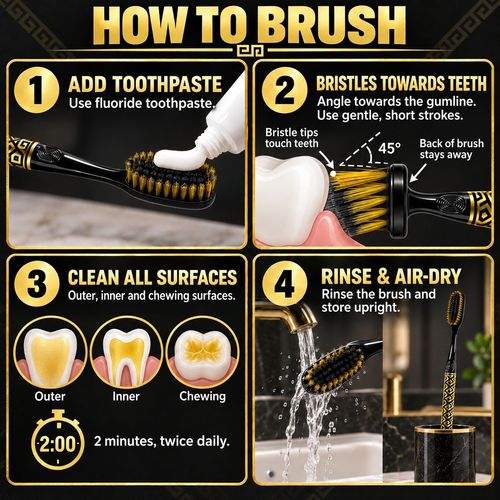 HOW TO BRUSH

1 ADD TOOTHPASTE
Use fluoride toothpaste.

2 BRISTLES TOWARDS TEETH
Angle towards the gumline. Use gentle, short strokes.

Bristle tips touch teeth

45°

Back of brush stays away

3 CLEAN ALL SURFACES
Outer, inner and chewing surfaces.

Outer

Inner

Chewing

2:00

2 minutes, twice daily.

4 RINSE & AIR-DRY
Rinse the brush and store upright.