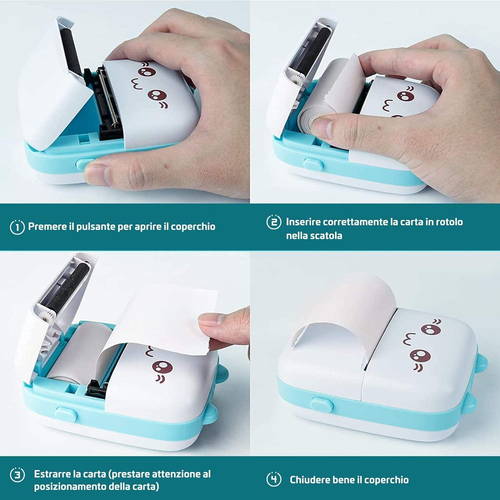 1 Premere il pulsante per aprire il coperchio

2 Inserire correttamente la carta in rotolo nella scatola

3 Estrarre la carta (prestare attenzione al posizionamento della carta)

4 Chiudere bene il coperchio