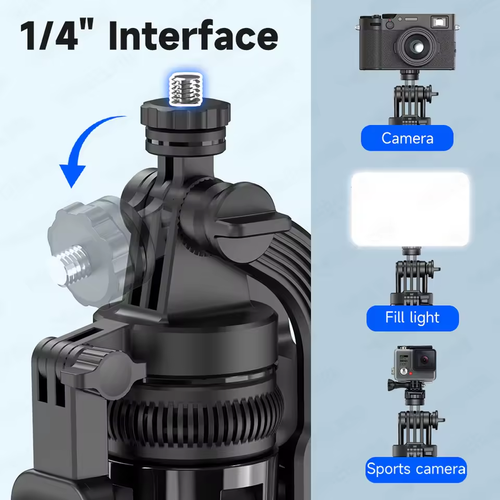 1/4" Interface

Camera

Fill light

Sports camera