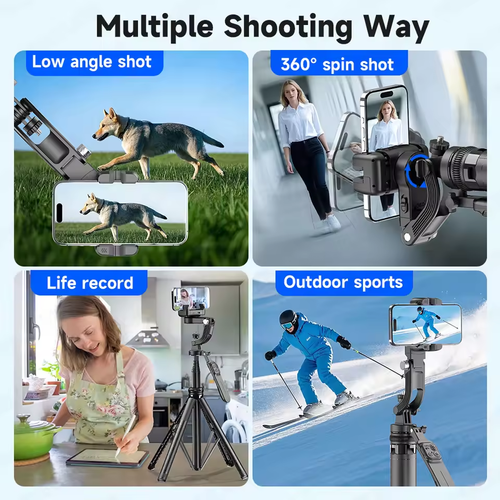 Multiple Shooting Way

Low angle shot

360° spin shot

Life record

Outdoor sports