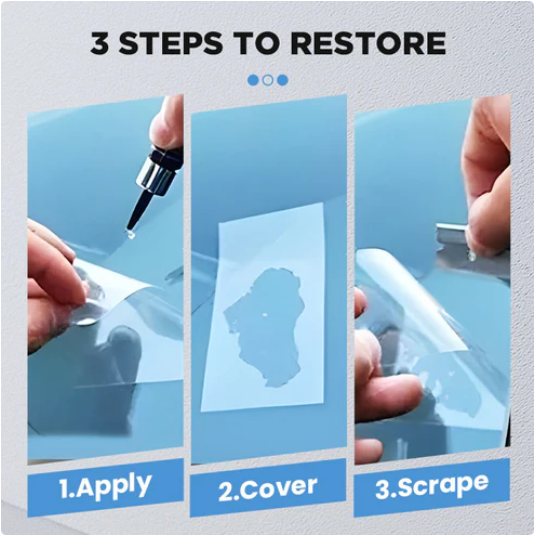 3 STEPS TO RESTORE

1.Apply

2.Cover

3.Scrape