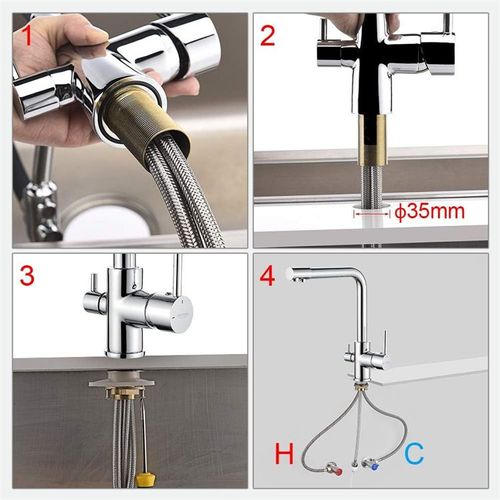 1

2

ϕ35mm

3

4

H

C