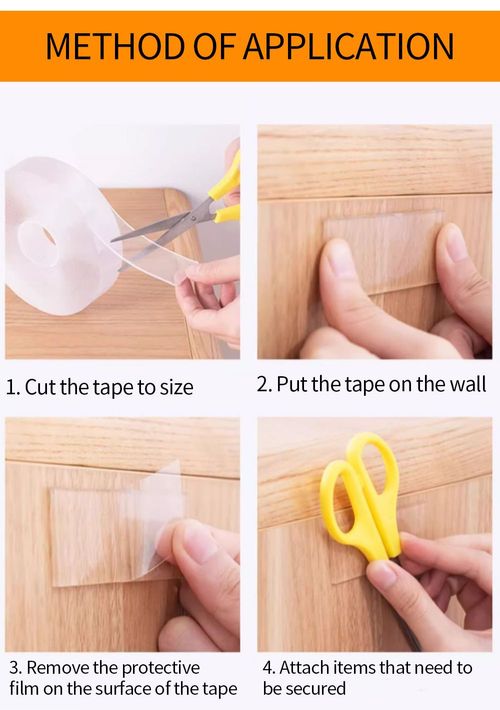 METHOD OF APPLICATION

1. Cut the tape to size

2. Put the tape on the wall

3. Remove the protective film on the surface of the tape

4. Attach items that need to be secured