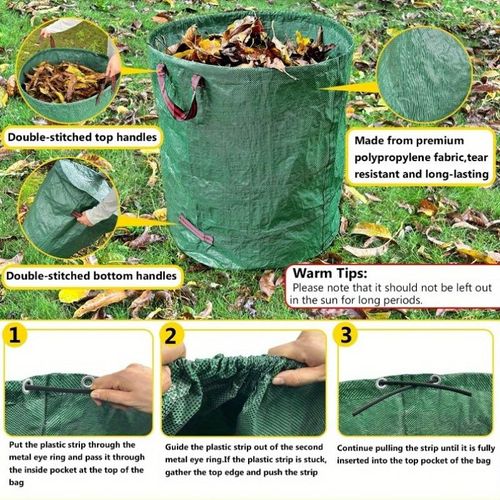 Double-stitched top handles

Made from premium polypropylene fabric,tear resistant and long-lasting

Double-stitched bottom handles

Warm Tips:
Please note that it should not be left out in the sun for long periods.

1
Put the plastic strip through the metal eye ring and pass it through the inside pocket at the top of the bag

2
Guide the plastic strip out of the second metal eye ring.If the plastic strip is stuck, gather the top edge and push the strip

3
Continue pulling the strip until it is fully inserted into the top pocket of the bag