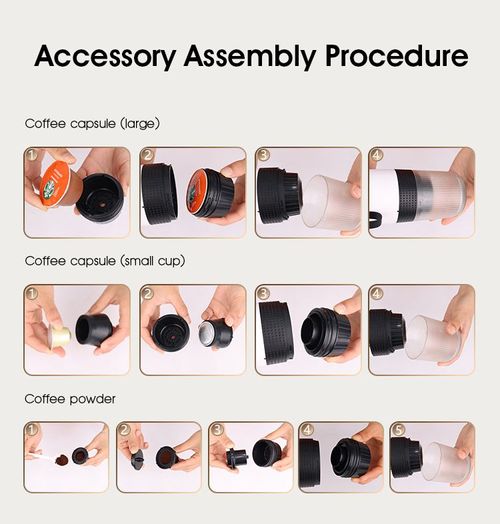 Accessory Assembly Procedure

Coffee capsule (large)

1 2 3 4

Coffee capsule (small cup)

1 2 3 4

Coffee powder

1 2 3 4 5