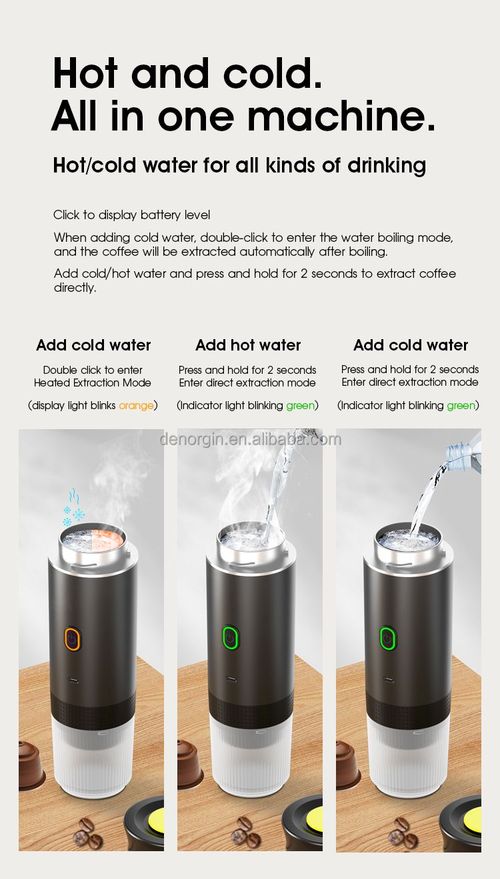 Hot and cold.
All in one machine.

Hot/cold water for all kinds of drinking

Click to display battery level

When adding cold water, double-click to enter the water boiling mode, and the coffee will be extracted automatically after boiling.

Add cold/hot water and press and hold for 2 seconds to extract coffee directly.

Add cold water
Double click to enter Heated Extraction Mode
(display light blinks orange)

Add hot water
Press and hold for 2 seconds Enter direct extraction mode
(Indicator light blinking green)

Add cold water
Press and hold for 2 seconds Enter direct extraction mode
(Indicator light blinking green)

denorgin.en.alibaba.com