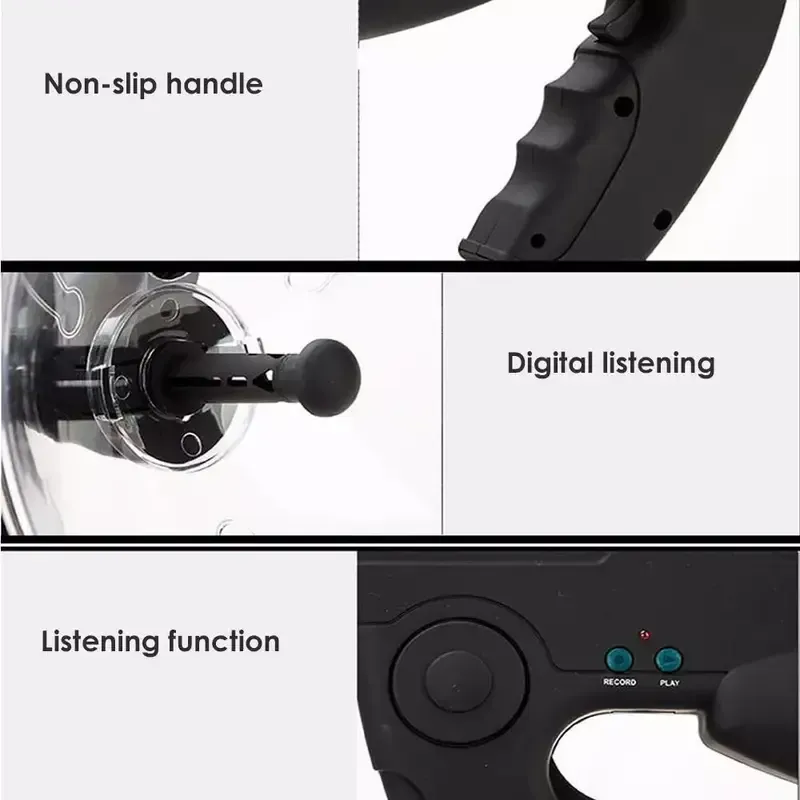 Non-slip handle

Digital listening

Listening function

RECORD

PLAY