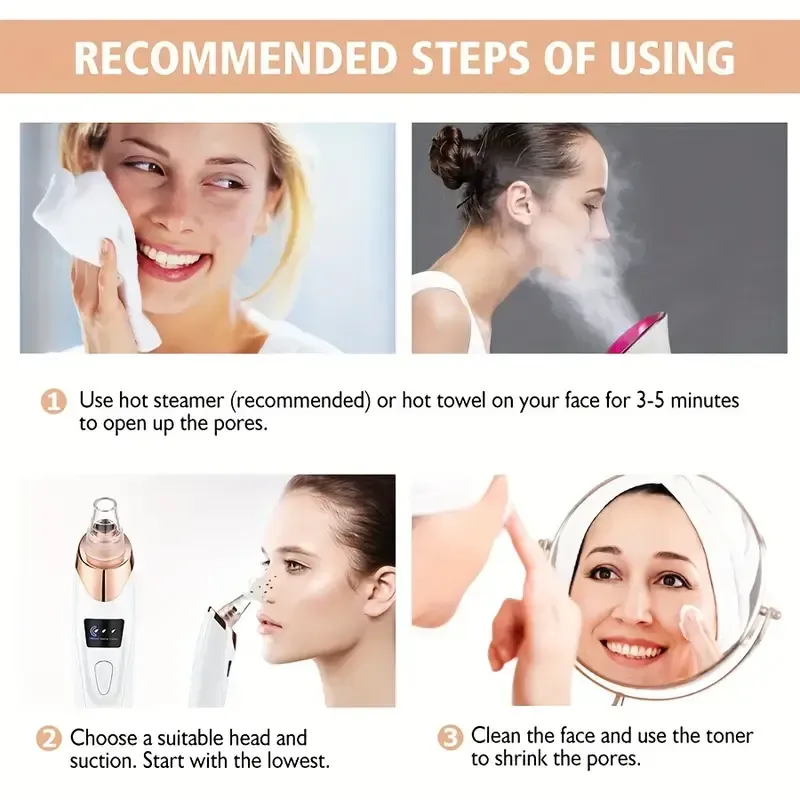 RECOMMENDED STEPS OF USING

1 Use hot steamer (recommended) or hot towel on your face for 3-5 minutes to open up the pores.

2 Choose a suitable head and suction. Start with the lowest.

3 Clean the face and use the toner to shrink the pores.