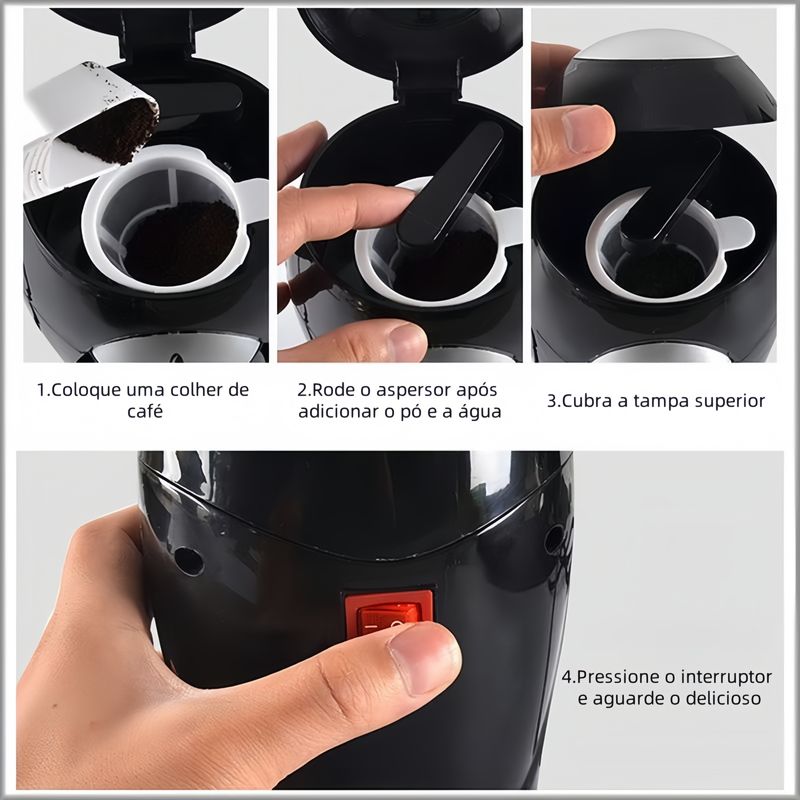 1.Coloque uma colher de café

2.Rode o aspersor após adicionar o pó e a água

3.Cubra a tampa superior

4.Pressione o interruptor e aguarde o delicioso