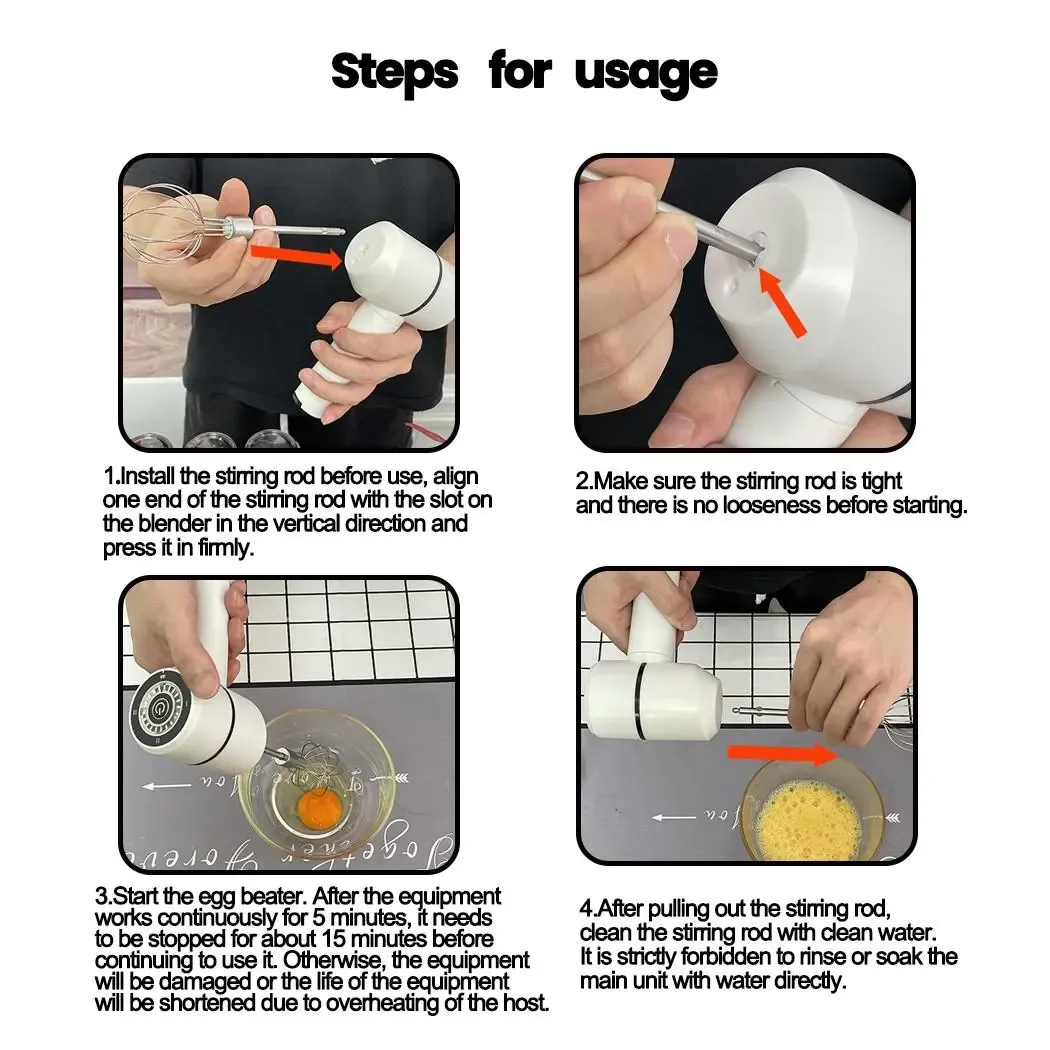 Steps for usage

1.Install the stirring rod before use, align one end of the stirring rod with the slot on the blender in the vertical direction and press it in firmly.

2.Make sure the stirring rod is tight and there is no looseness before starting.

3.Start the egg beater. After the equipment works continuously for 5 minutes, it needs to be stopped for about 15 minutes before continuing to use it. Otherwise, the equipment will be damaged or the life of the equipment will be shortened due to overheating of the host.

4.After pulling out the stirring rod, clean the stirring rod with clean water. It is strictly forbidden to rinse or soak the main unit with water directly.