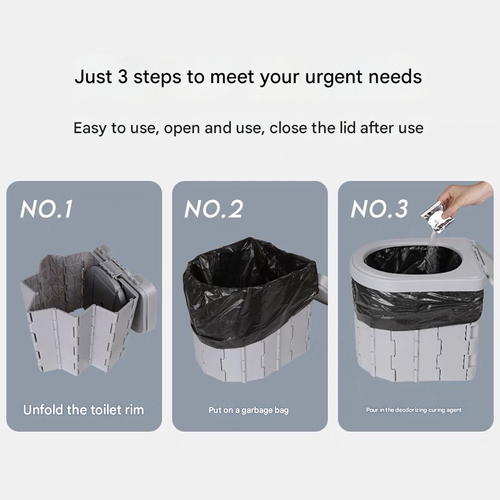 Just 3 steps to meet your urgent needs

Easy to use, open and use, close the lid after use

NO.1

Unfold the toilet rim

NO.2

Put on a garbage bag

NO.3

Pour in the deodorizing curing agent