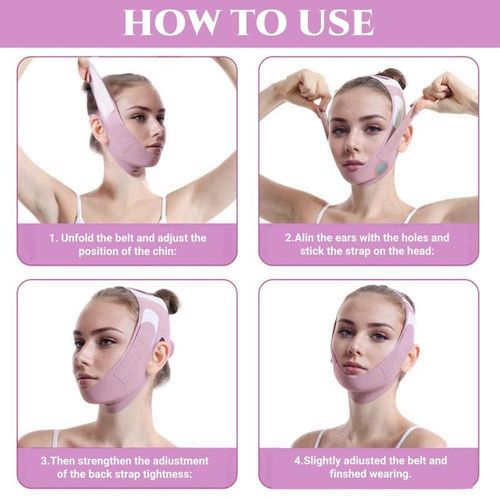 HOW TO USE

1. Unfold the belt and adjust the position of the chin:

2.Alin the ears with the holes and stick the strap on the head:

3.Then strengthen the adiustment of the back strap tightness:

4.Slightly adiusted the belt and finshed wearing.